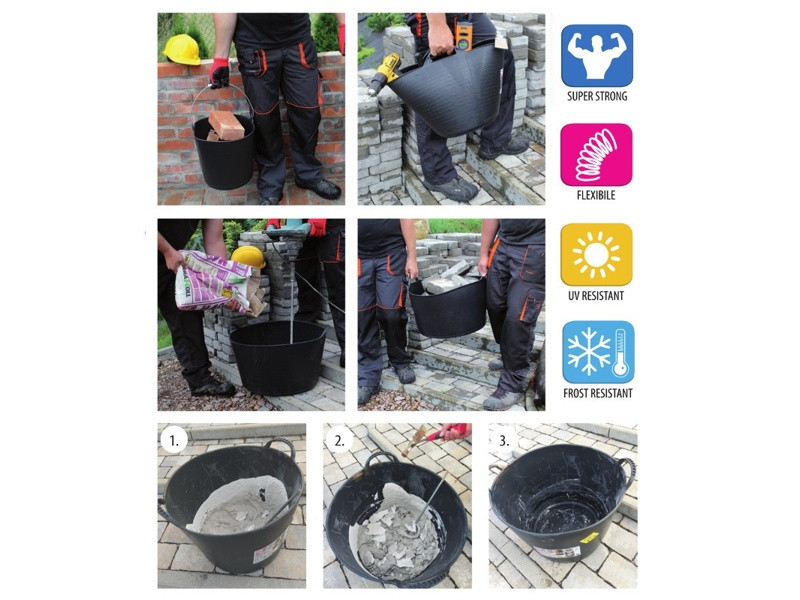 SUPER STRONG

FLEXIBILE

UV RESISTANT

FROST RESISTANT

1.

2.

3.